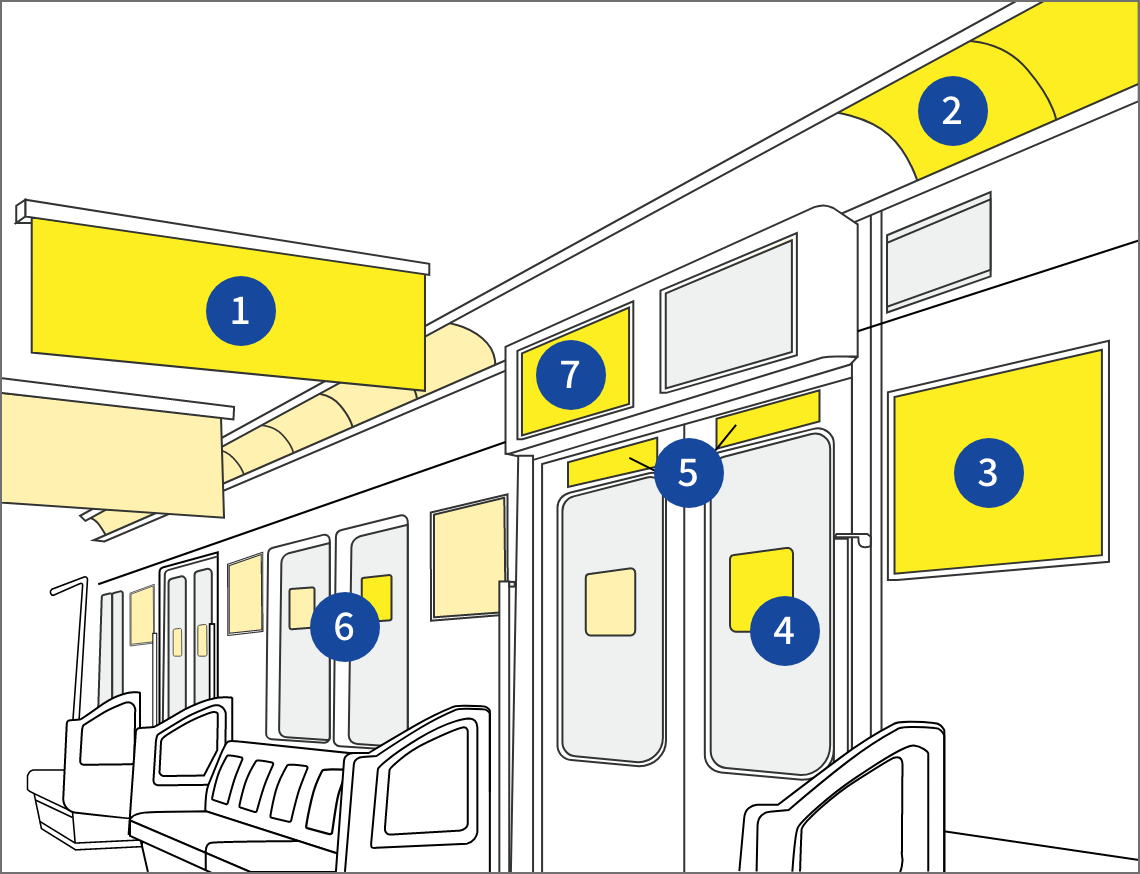 1
2
7
5
3
6
4